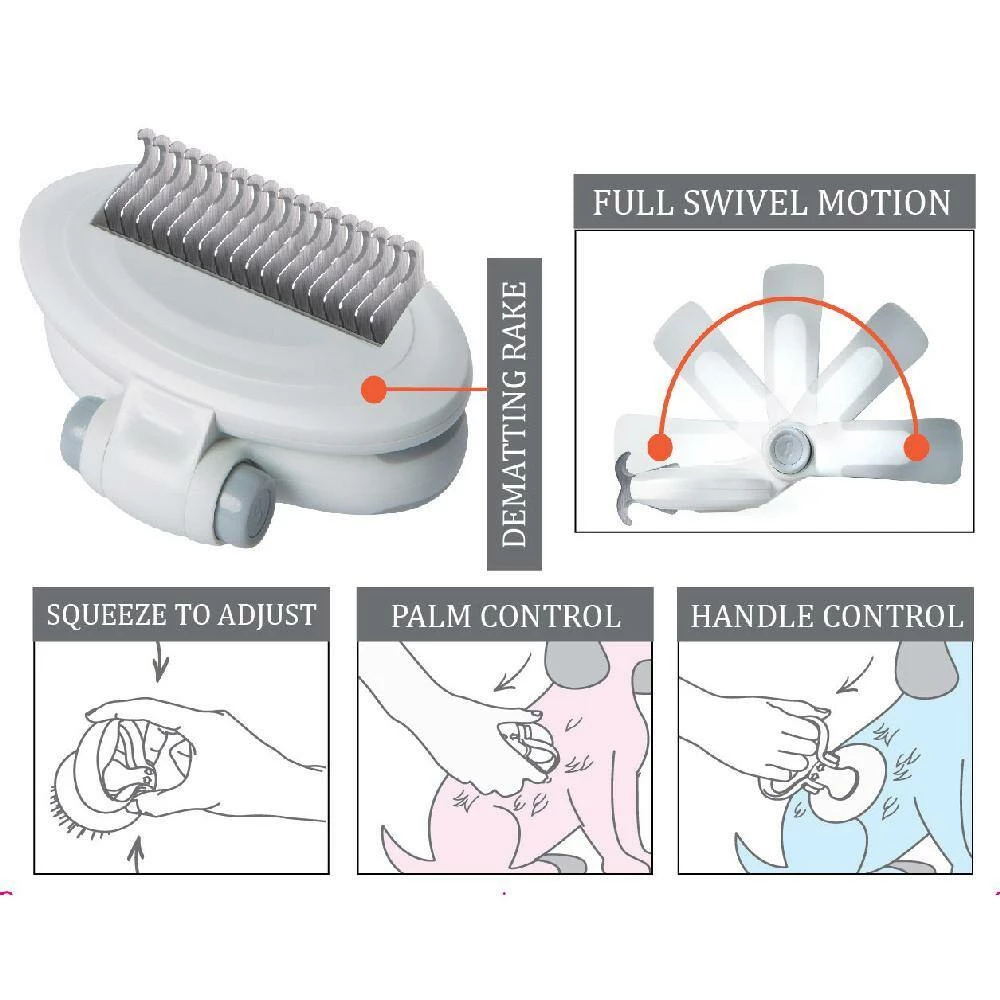 DEMATTING RAKE

FULL SWIVEL MOTION

SQUEEZE TO ADJUST

PALM CONTROL

HANDLE CONTROL