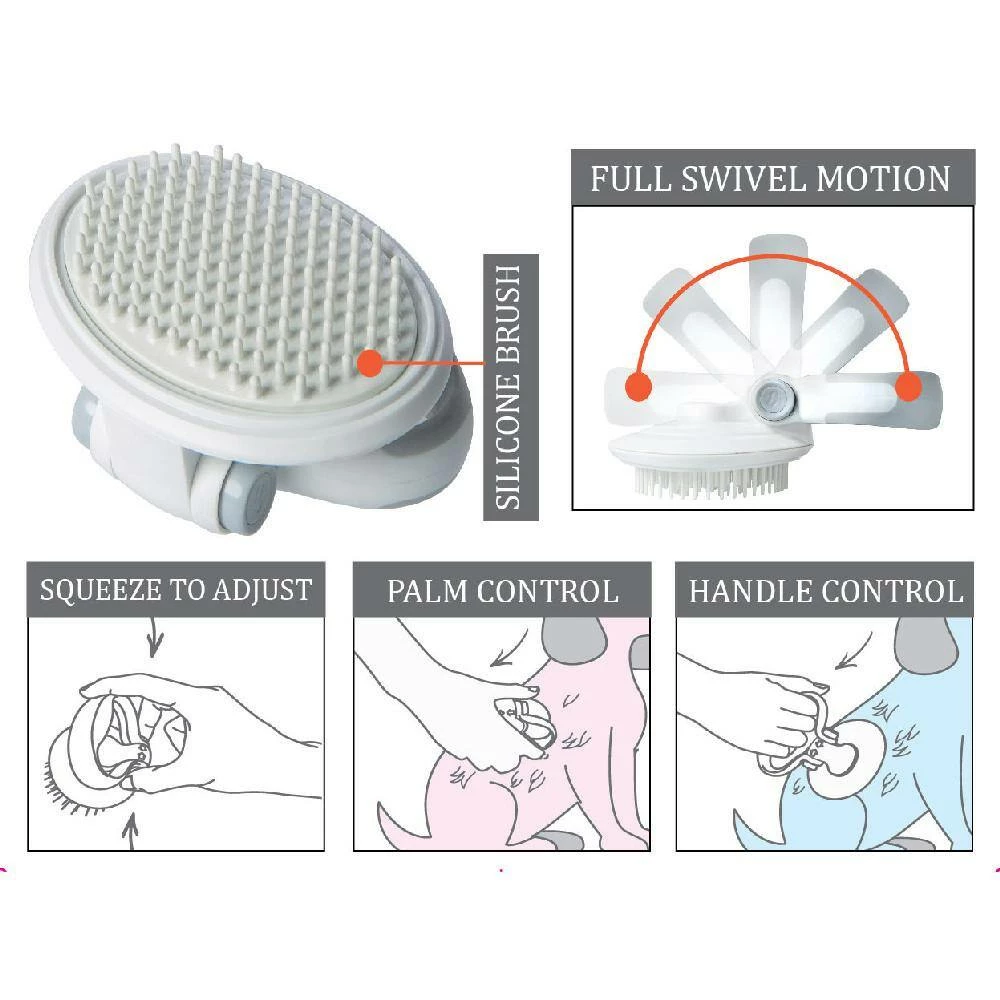 SILICONE BRUSH

FULL SWIVEL MOTION

SQUEEZE TO ADJUST

PALM CONTROL

HANDLE CONTROL