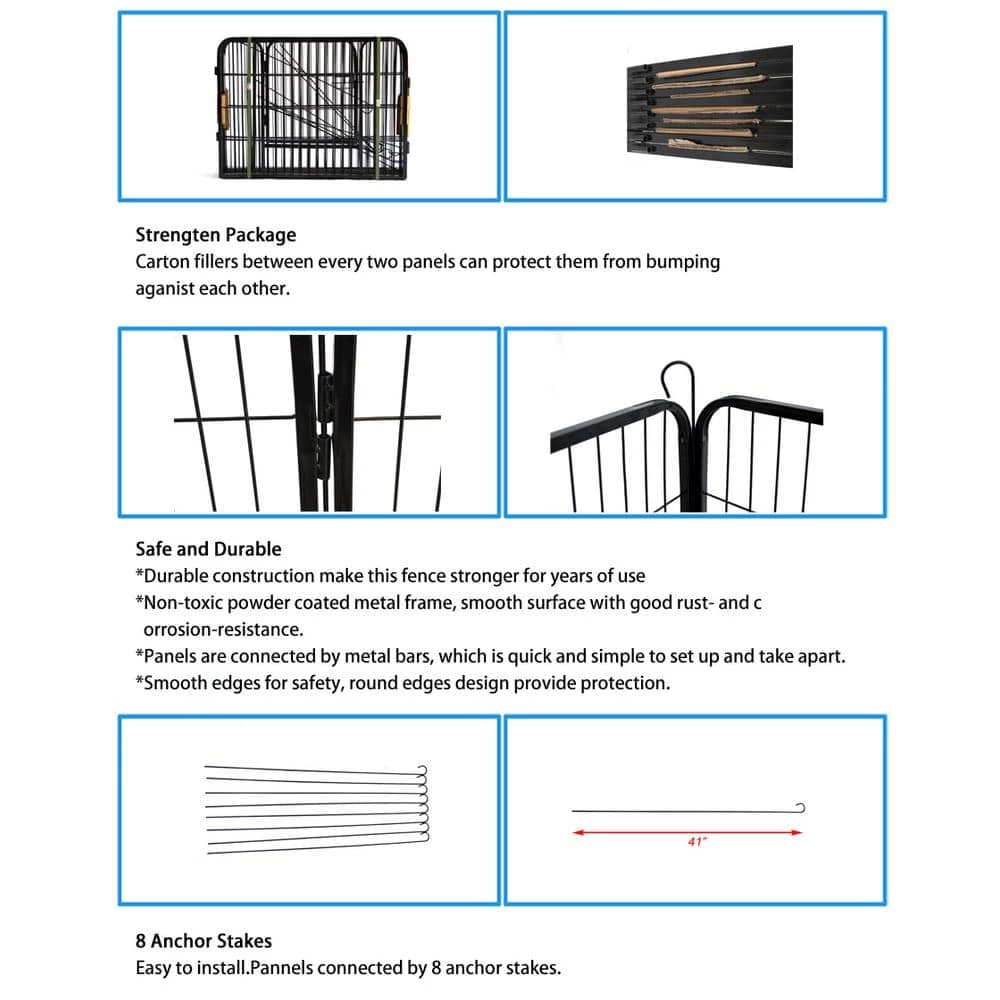 Strengten Package
Carton fillers between every two panels can protect them from bumping aganist each other.

Safe and Durable
*Durable construction make this fence stronger for years of use
*Non-toxic powder coated metal frame, smooth surface with good rust- and c orrosion-resistance.
*Panels are connected by metal bars, which is quick and simple to set up and take apart.
*Smooth edges for safety, round edges design provide protection.

41"

8 Anchor Stakes
Easy to install.Pannels connected by 8 anchor stakes.