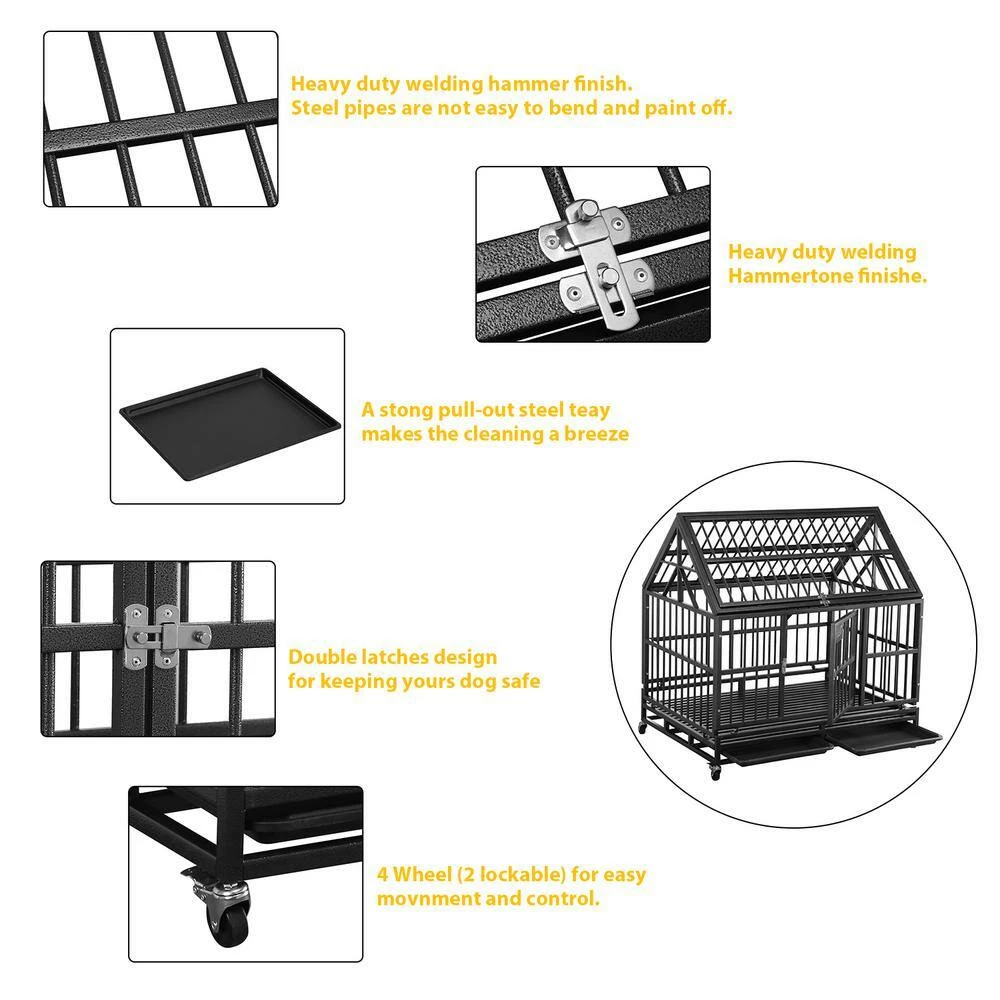 Heavy duty welding hammer finish.
Steel pipes are not easy to bend and paint off.

Heavy duty welding
Hammertone finishe.

A stong pull-out steel teay
makes the cleaning a breeze

Double latches design
for keeping yours dog safe

4 Wheel (2 lockable) for easy
movnment and control.