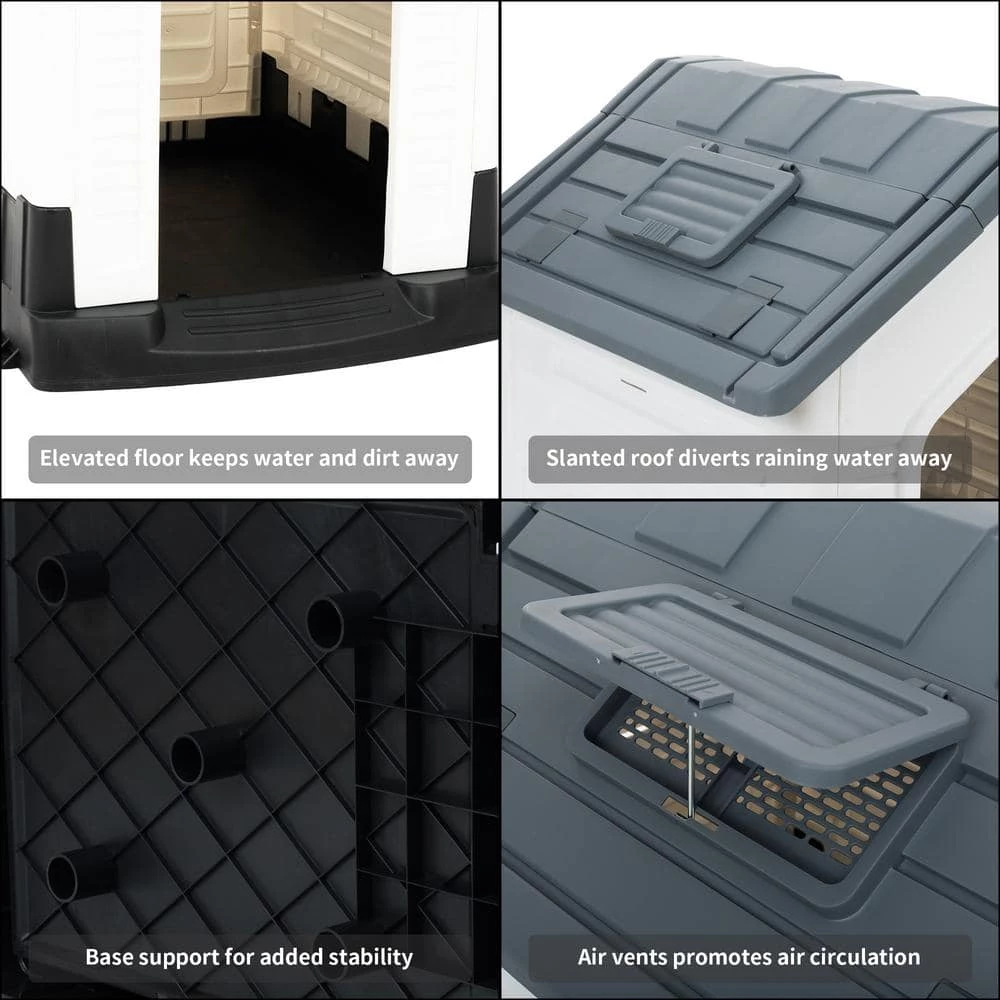 Elevated floor keeps water and dirt away

Slanted roof diverts raining water away

Base support for added stability

Air vents promotes air circulation