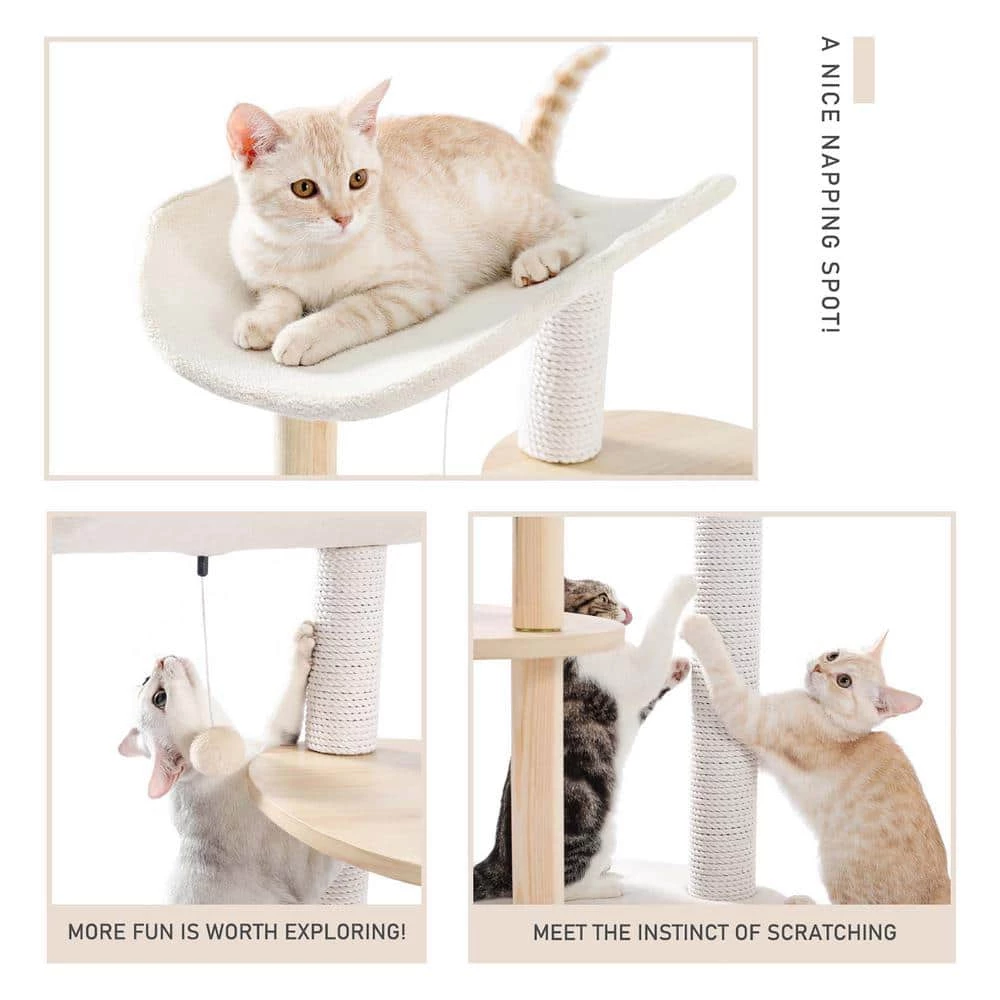 A NICE NAPPING SPOT!

MORE FUN IS WORTH EXPLORING!

MEET THE INSTINCT OF SCRATCHING