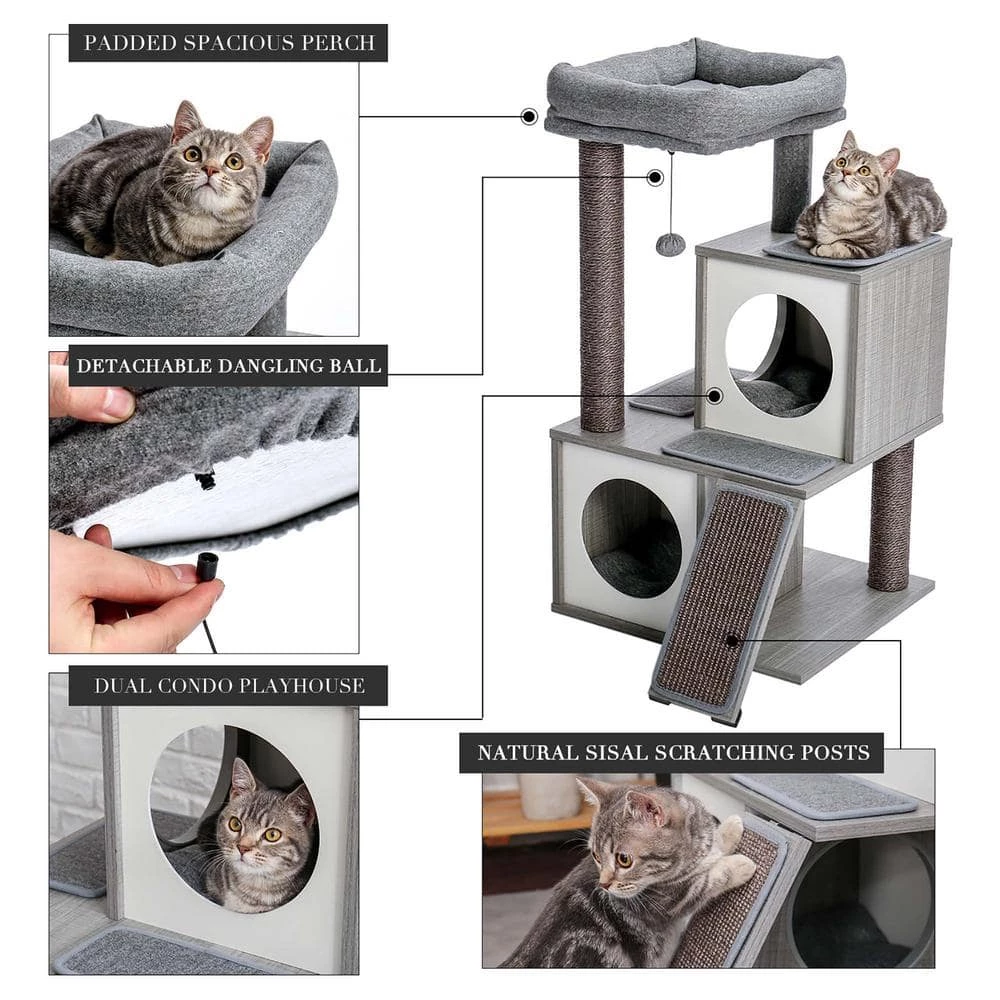 PADDED SPACIOUS PERCH

DETACHABLE DANGLING BALL

DUAL CONDO PLAYHOUSE

NATURAL SISAL SCRATCHING POSTS