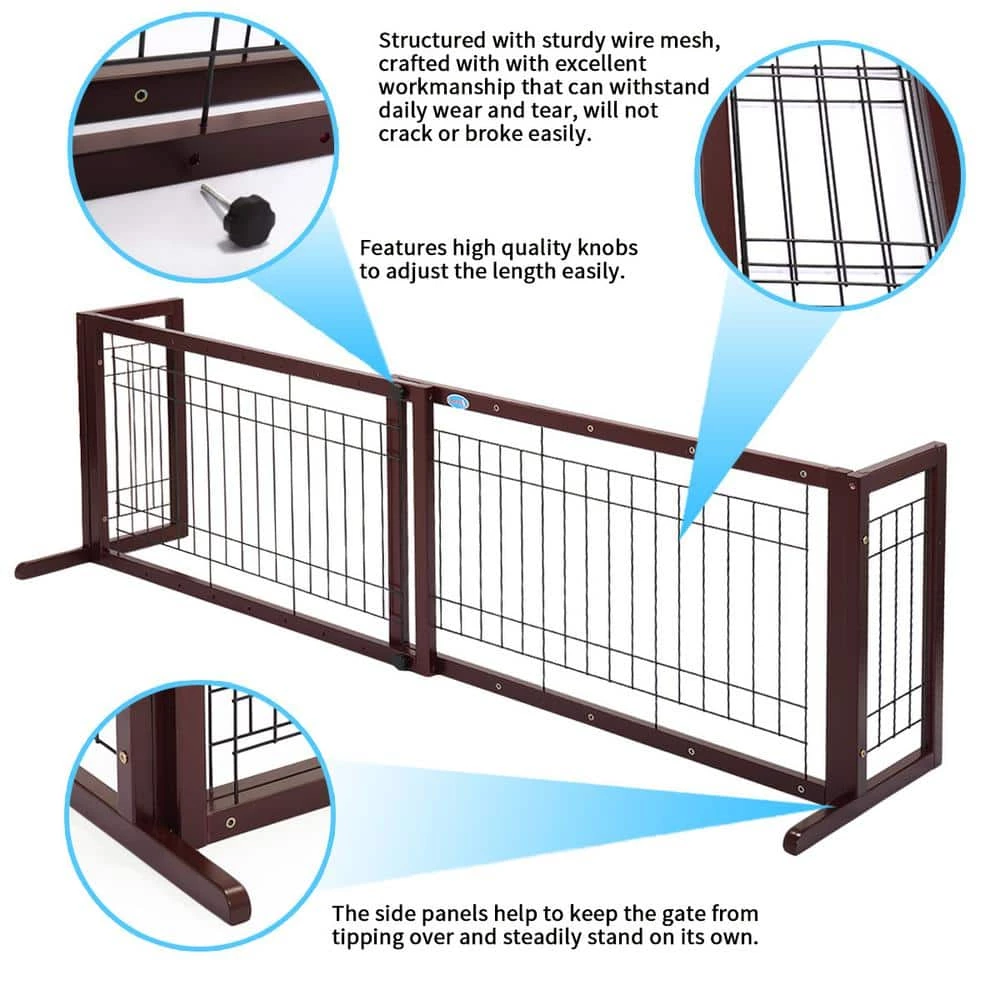 Structured with sturdy wire mesh, crafted with with excellent workmanship that can withstand daily wear and tear, will not crack or broke easily.

Features high quality knobs to adjust the length easily.

The side panels help to keep the gate from tipping over and steadily stand on its own.