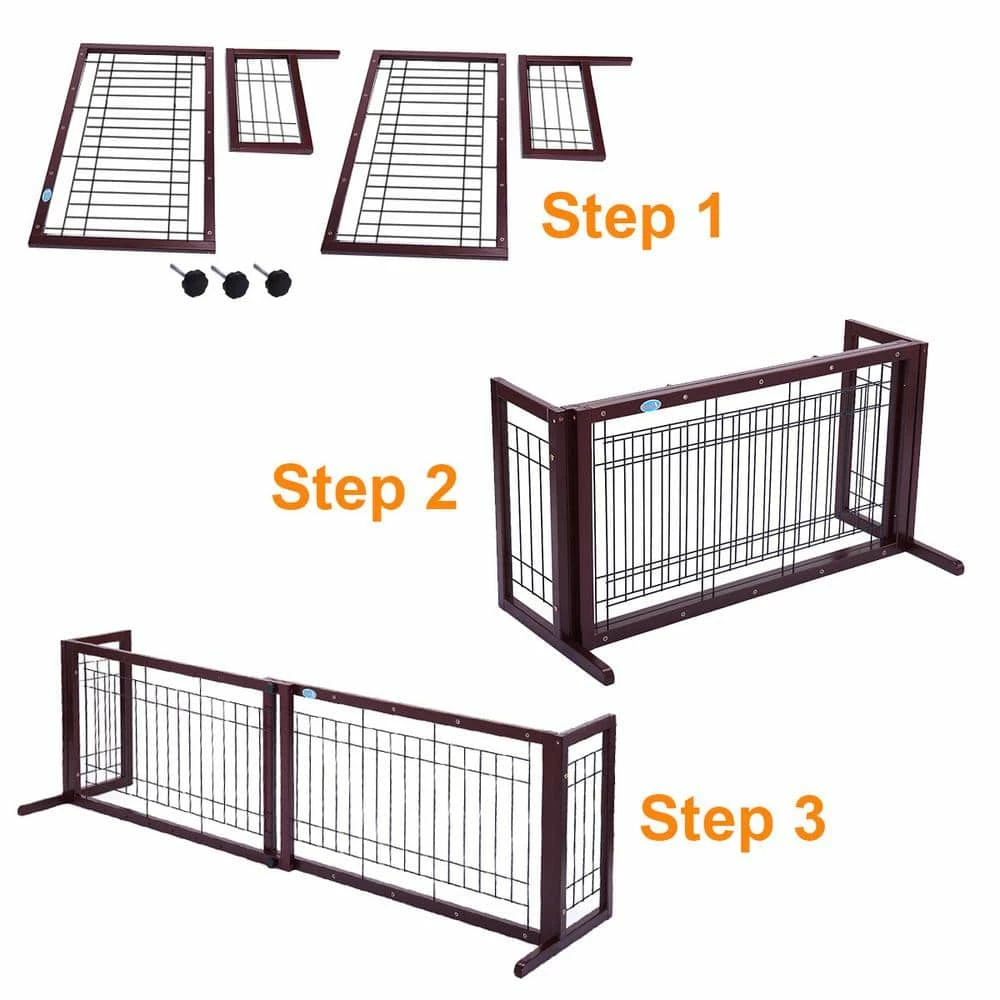 Step 1

Step 2

Step 3