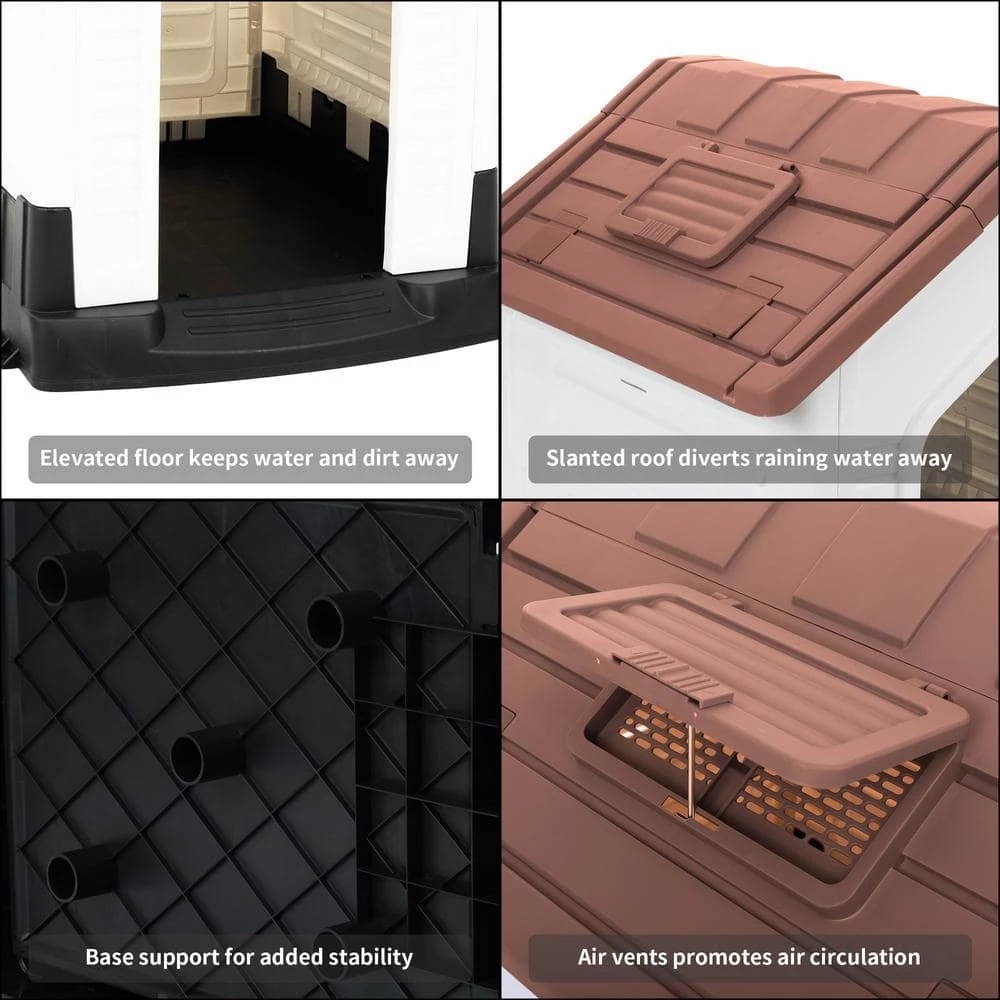 Elevated floor keeps water and dirt away

Slanted roof diverts raining water away

Base support for added stability

Air vents promotes air circulation