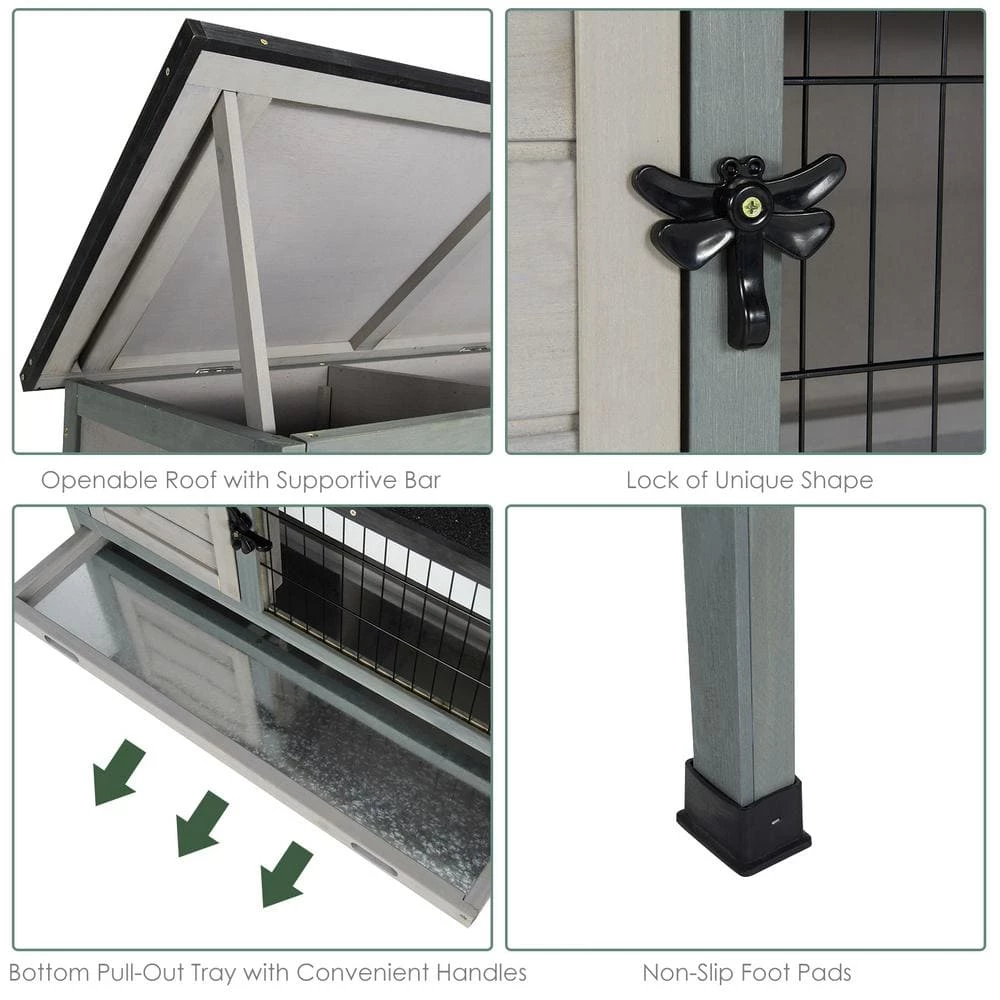 Openable Roof with Supportive Bar

Lock of Unique Shape

Bottom Pull-Out Tray with Convenient Handles

Non-Slip Foot Pads